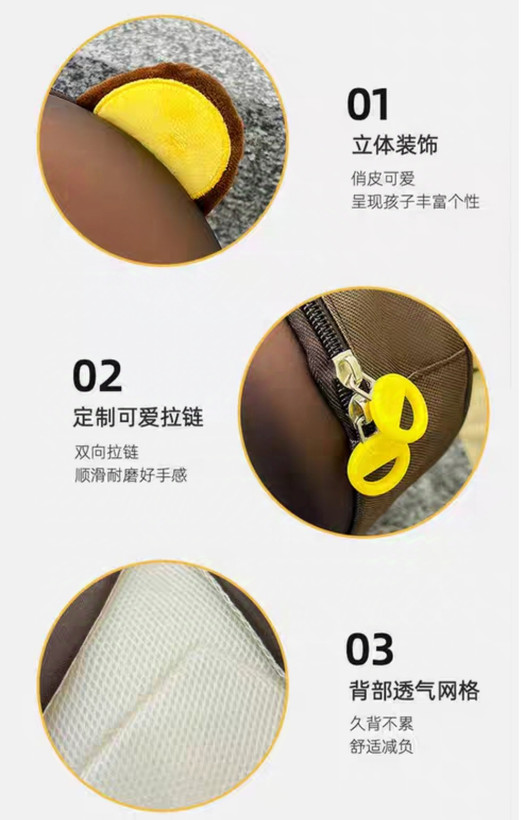 01
立体装饰
俏皮可爱
呈现孩子丰富个性

02
定制可爱拉链
双向拉链
顺滑耐磨好手感

03
背部透气网格
久背不累
舒适减负